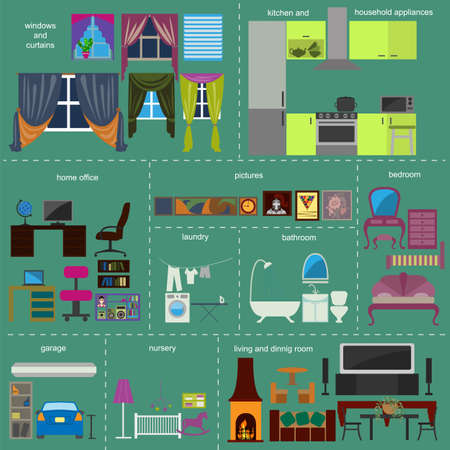 windows and curtains

kitchen and household appliances

home office

pictures

bedroom

laundry

bathroom

garage

nursery

living and dinnig room